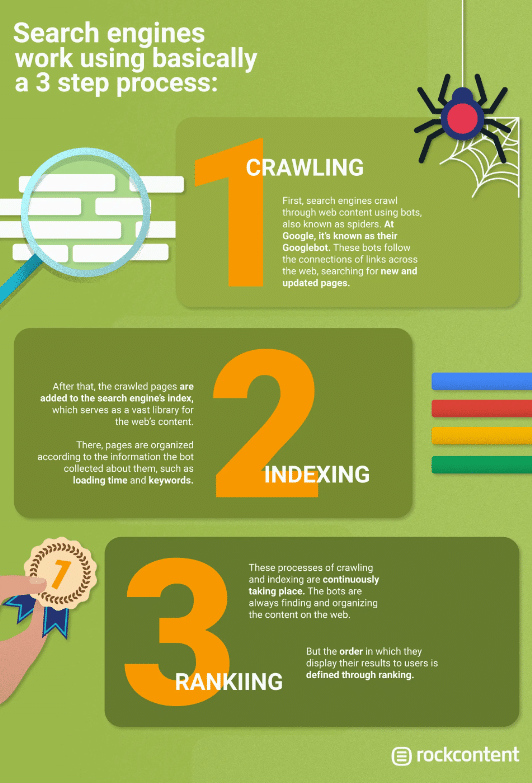 Search engines work using basically a 3 step process:

1

CRAWLING

First, search engines crawl through web content using bots, also known as spiders. At Google, it's known as their Googlebot. These bots follow the connections of links across the web, searching for new and updated pages.

2

After that, the crawled pages are added to the search engine's index, which serves as a vast library for the web's content.

There, pages are organized according to the information the bot collected about them, such as loading time and keywords.

INDEXING

1

3

These processes of crawling and indexing are continuously taking place. The bots are always finding and organizing the content on the web.

But the order in which they display their results to users is defined through ranking.

RANKIING

rockcontent