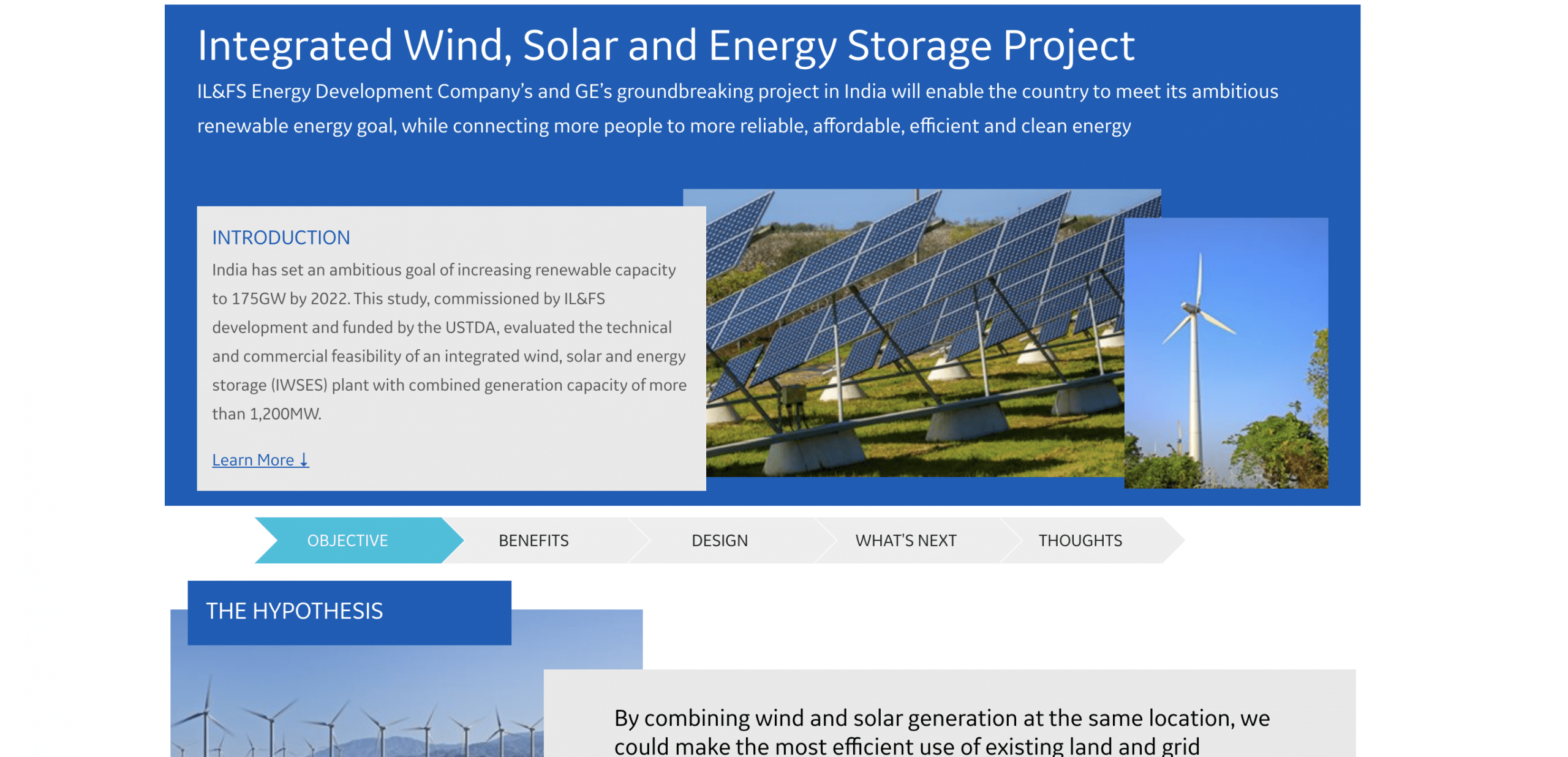 Integrated Wind, Solar and Energy Storage Project

IL&FS Energy Development Company's and GE's groundbreaking project in India will enable the country to meet its ambitious renewable energy goal, while connecting more people to more reliable, affordable, efficient and clean energy

INTRODUCTION

India has set an ambitious goal of increasing renewable capacity to 175GW by 2022. This study, commissioned by IL&FS development and funded by the USTDA, evaluated the technical and commercial feasibility of an integrated wind, solar and energy storage (IWSES) plant with combined generation capacity of more than 1,200MW.

Learn More ↓

OBJECTIVE BENEFITS DESIGN WHAT'S NEXT THOUGHTS

THE HYPOTHESIS

By combining wind and solar generation at the same location, we could make the most efficient use of existing land and grid